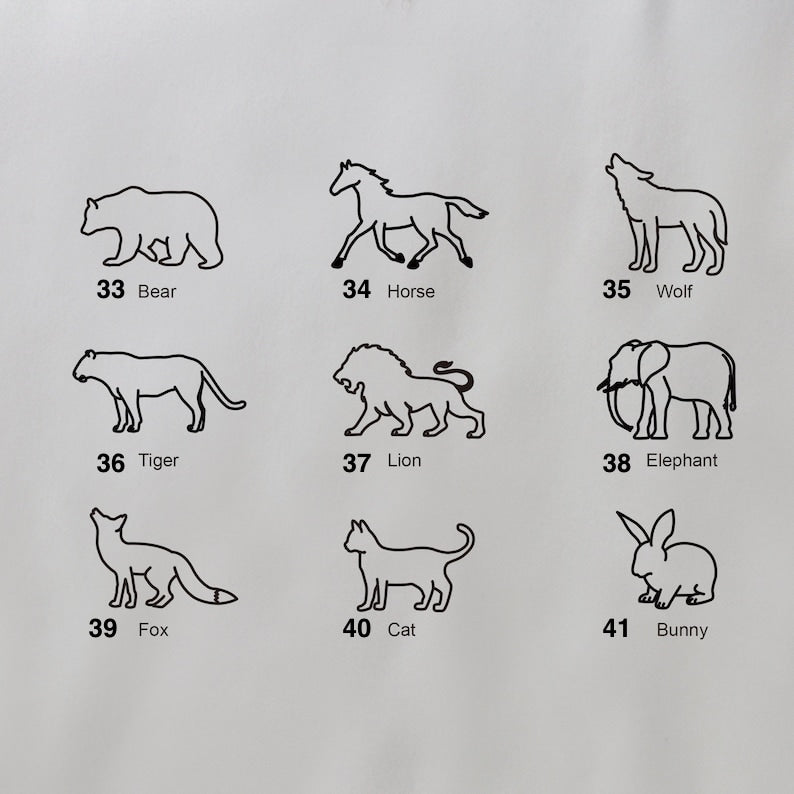 33 Bear
34 Horse
35 Wolf
36 Tiger
37 Lion
38 Elephant
39 Fox
40 Cat
41 Bunny